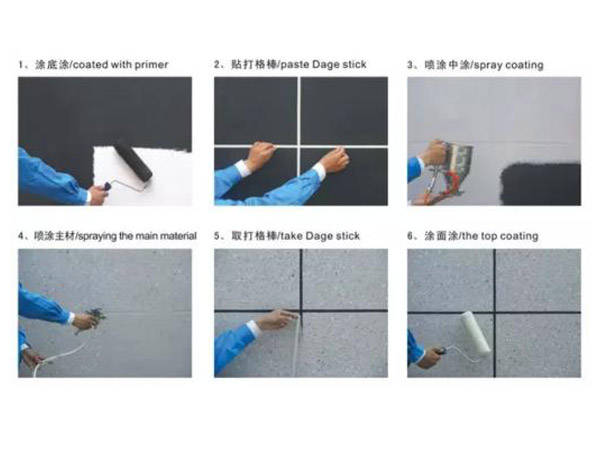 1、涂底涂/coated with primer

2、贴打格棒/paste Dage stick

3、喷涂中涂/spray coating

4、喷涂主材/spraying the main material

5、取打格棒/take Dage stick

6、涂面涂/the top coating